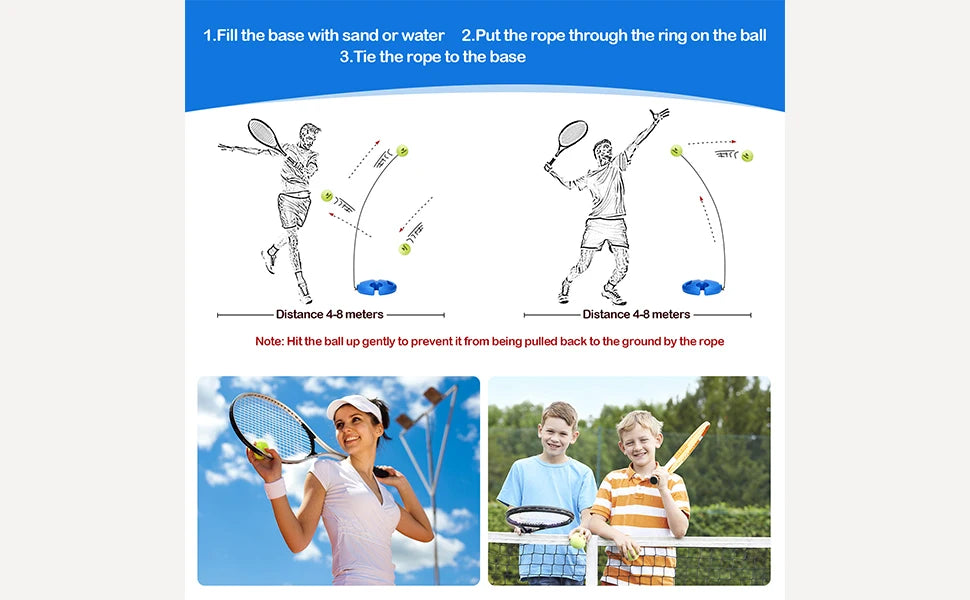 1.Fill the base with sand or water 2.Put the rope through the ring on the ball
3.Tie the rope to the base

Distance 4-8 meters

Distance 4-8 meters

Note: Hit the ball up gently to prevent it from being pulled back to the ground by the rope