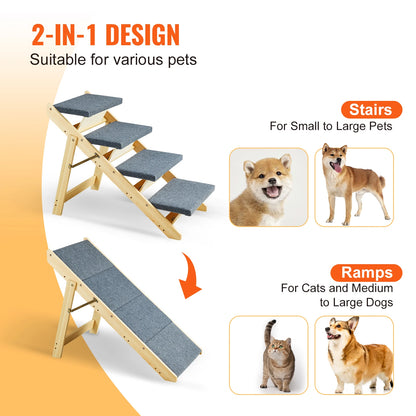 2-IN-1 DESIGN
Suitable for various pets

Stairs
For Small to Large Pets

Ramps
For Cats and Medium to Large Dogs