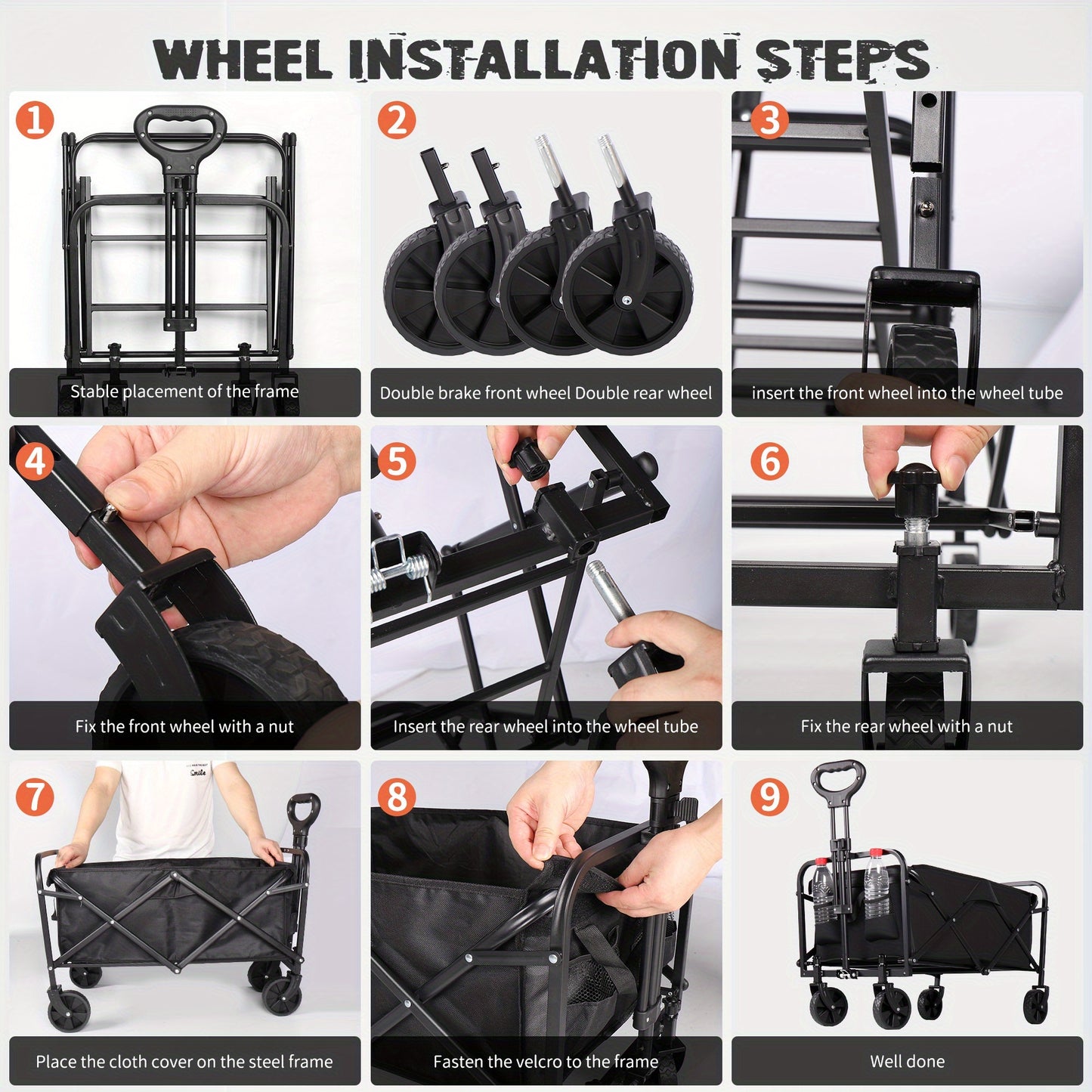 WHEEL INSTALLATION STEPS

1
Stable placement of the frame

2
Double brake front wheel Double rear wheel

3
insert the front wheel into the wheel tube

4
Fix the front wheel with a nut

5
Insert the rear wheel into the wheel tube

6
Fix the rear wheel with a nut

7
Smile
Place the cloth cover on the steel frame

8
Fasten the velcro to the frame

9
Well done