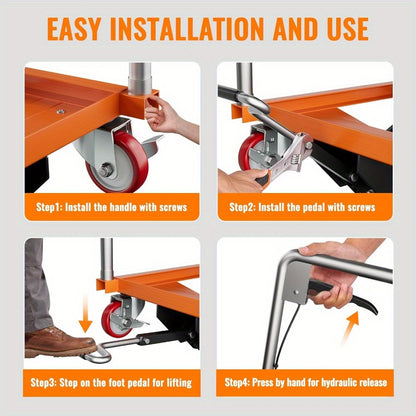 EASY INSTALLATION AND USE

Step1: Install the handle with screws

Step2: Install the pedal with screws

Step3: Step on the foot pedal for lifting

Step4: Press by hand for hydraulic release