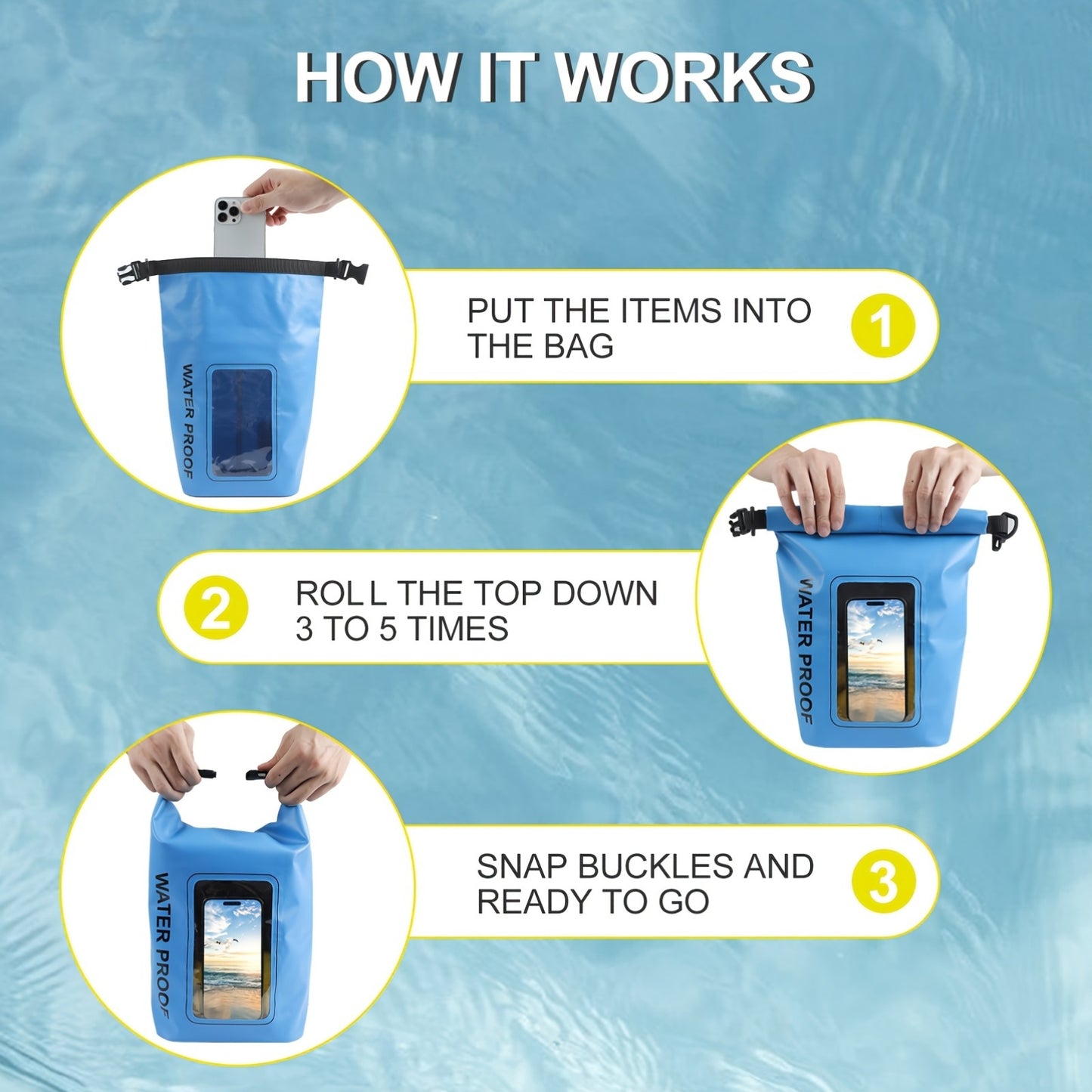 HOW IT WORKS

WATER PROOF

PUT THE ITEMS INTO THE BAG

1

2

ROLL THE TOP DOWN 3 TO 5 TIMES

WATER PROOF

WATER PROOF

SNAP BUCKLES AND READY TO GO

3